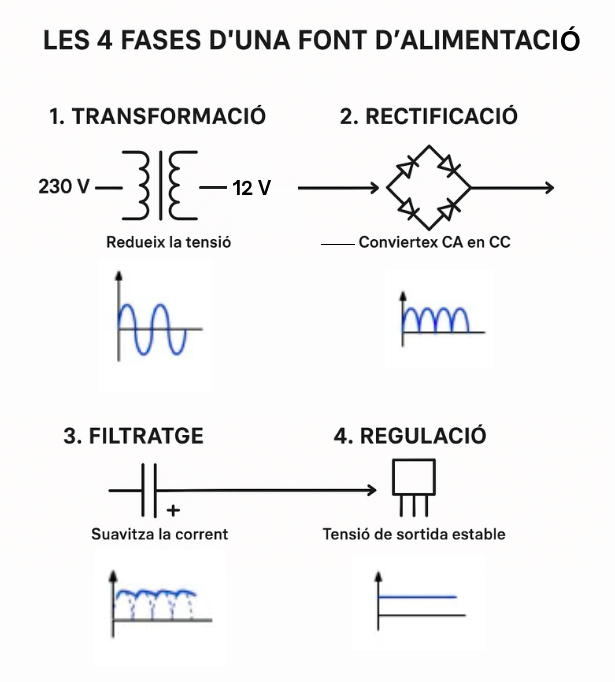 LES 4 FASES D'UNA FONT D'ALIMENTACIÓ

1. TRANSFORMACIÓ

230 V

12 V

Redueix la tensió

2. RECTIFICACIÓ

Conviertex CA en CC

3. FILTRATGE

+

Suavitza la corrent

4. REGULACIÓ

Tensió de sortida estable